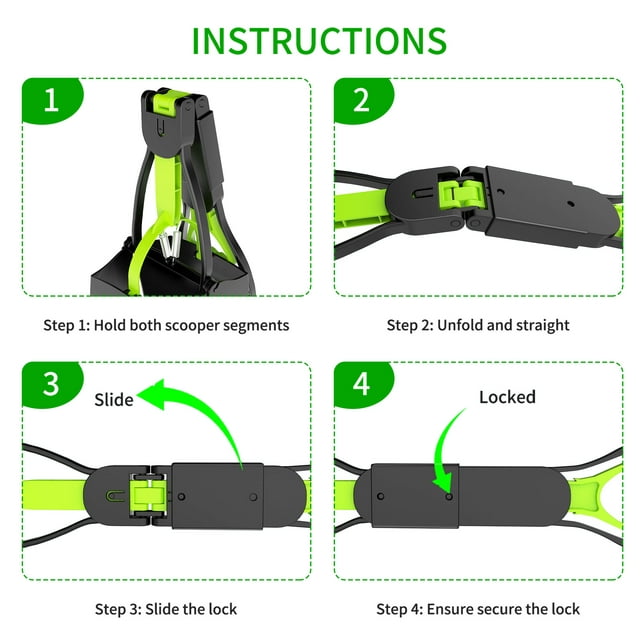 INSTRUCTIONS

1

Step 1: Hold both scooper segments

2

Step 2: Unfold and straight

3

Slide

Step 3: Slide the lock

4

Locked

Step 4: Ensure secure the lock